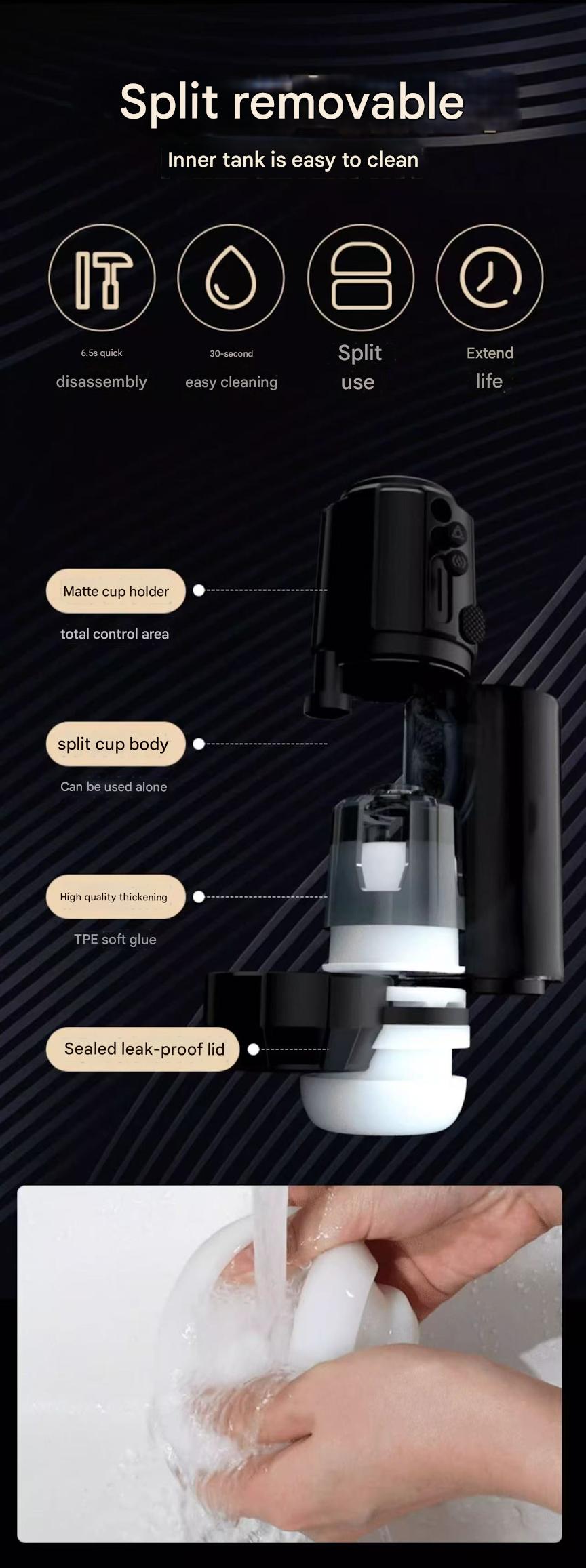 Split removable

Inner tank is easy to clean

6.5s quick
disassembly

30-second
easy cleaning

Split
use

Extend
life

Matte cup holder
total control area

split cup body
Can be used alone

High quality thickening
TPE soft glue

Sealed leak-proof lid